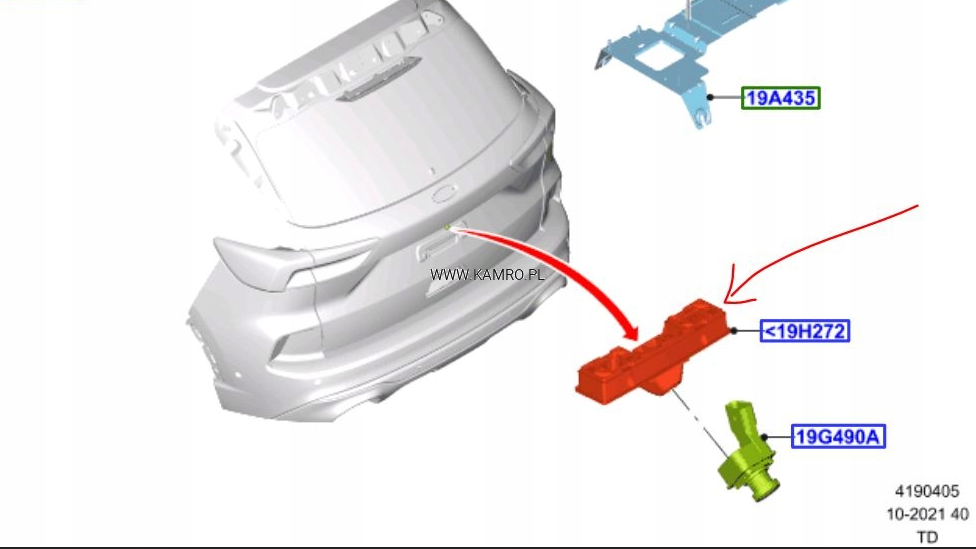 19A435

WWW.KAMRO.PL

<19H272

19G490A

4190405
10-2021 40
TD