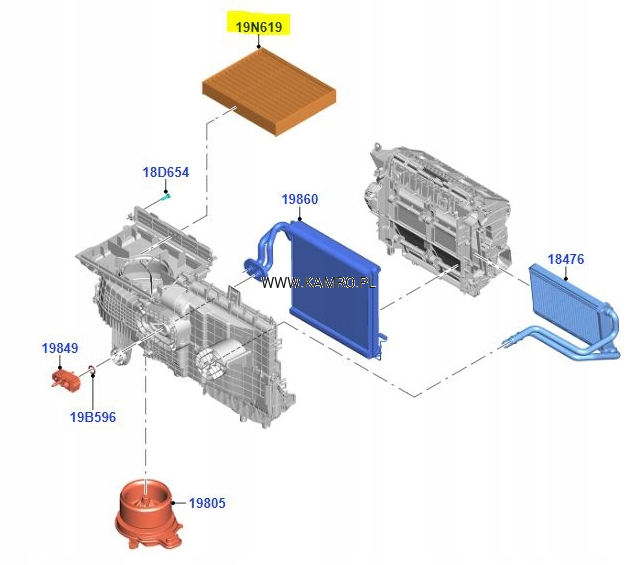 19N619

18D654

19860

18476

WWW.KAMRO.PL

19849

19B596

19805